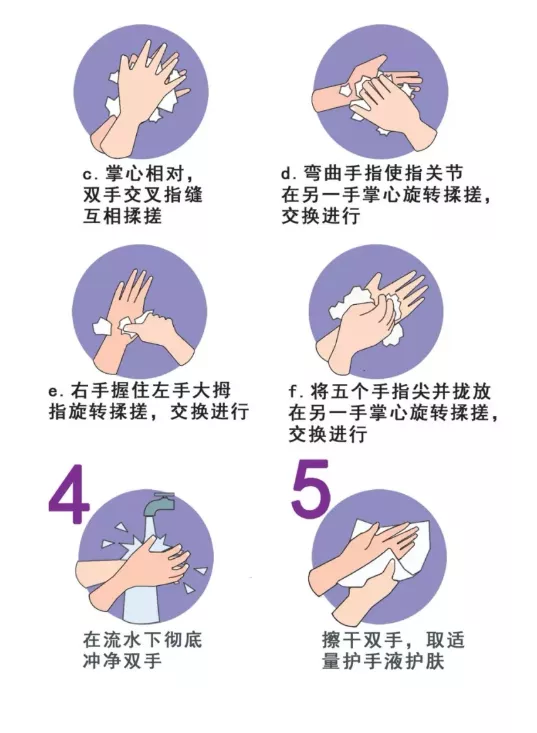 c. 掌心相对，双手交叉指缝互相揉搓

d. 弯曲手指使指关节在另一手掌心旋转揉搓，交换进行

e. 右手握住左手大拇指旋转揉搓，交换进行

f. 将五个手指尖并拢放在另一手掌心旋转揉搓，交换进行

4

在流水下彻底冲净双手

5

擦干双手，取适量护手液护肤